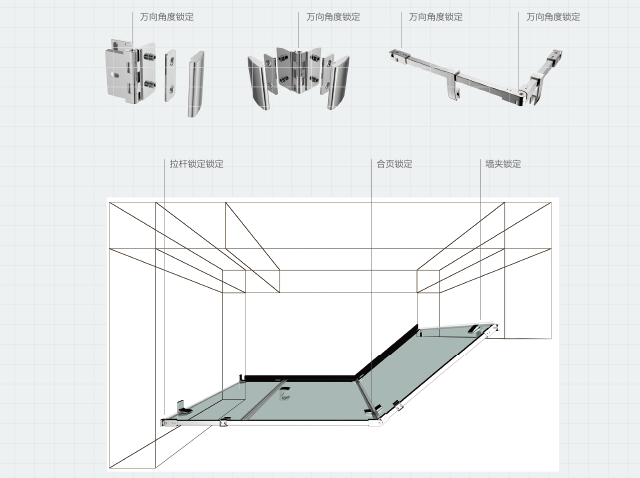 万向角度锁定

万向角度锁定

万向角度锁定

万向角度锁定

拉杆锁定锁定

合页锁定

墙夹锁定